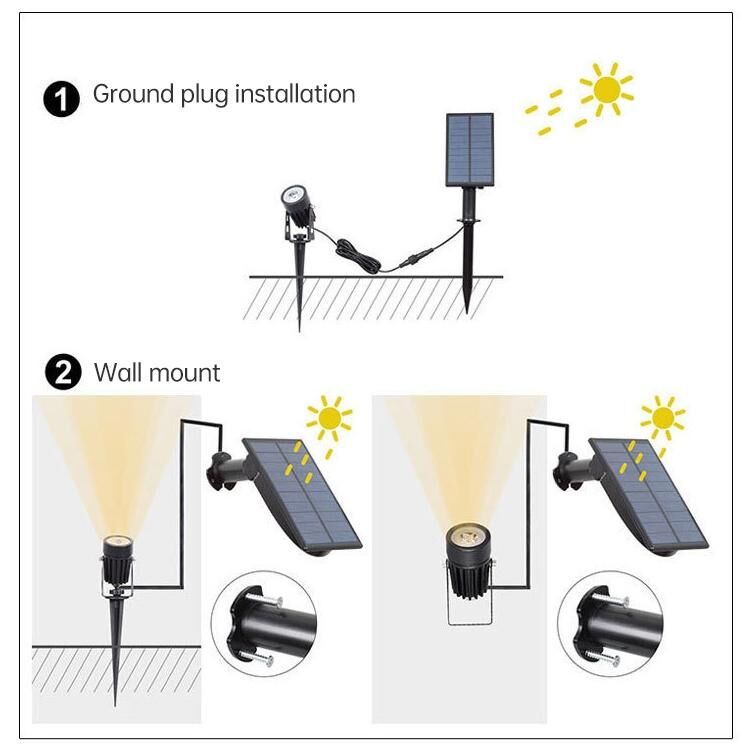 1 Ground plug installation

2 Wall mount