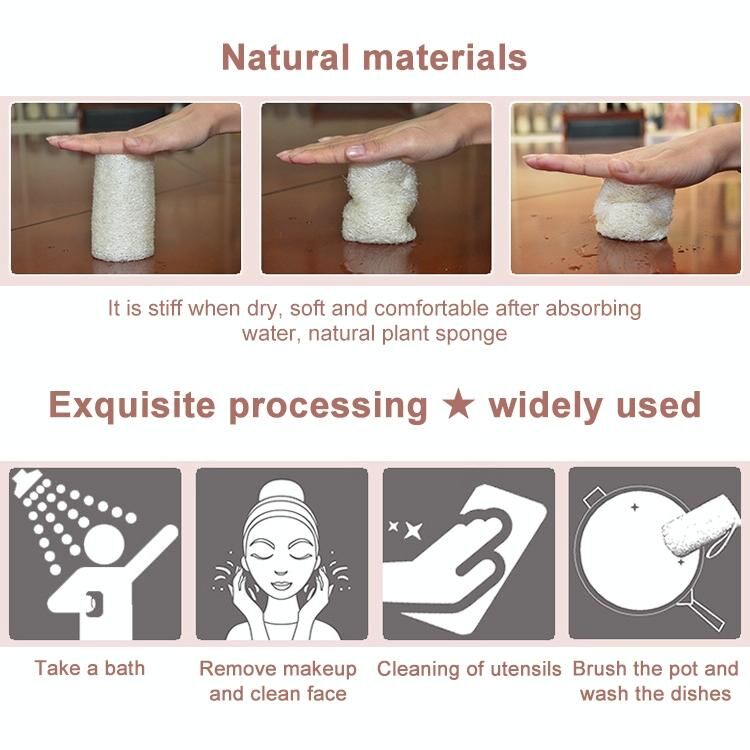 Natural materials

It is stiff when dry, soft and comfortable after absorbing water, natural plant sponge

Exquisite processing ★ widely used

Take a bath

Remove makeup and clean face

Cleaning of utensils

Brush the pot and wash the dishes