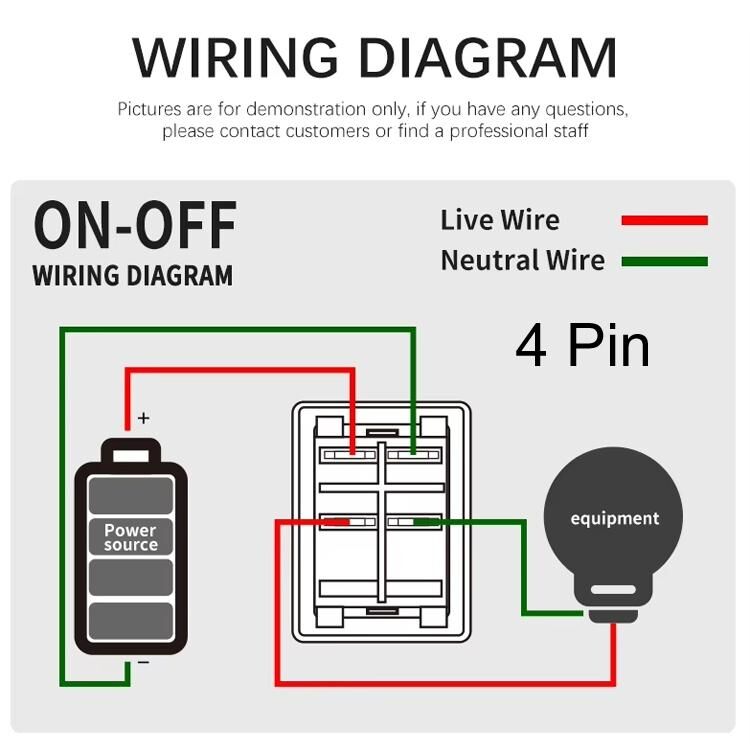 WIRING DIAGRAM

Pictures are for demonstration only, if you have any questions, please contact customers or find a professional staff

ON-OFF
WIRING DIAGRAM

Live Wire
Neutral Wire

4 Pin

+

Power source

−

equipment