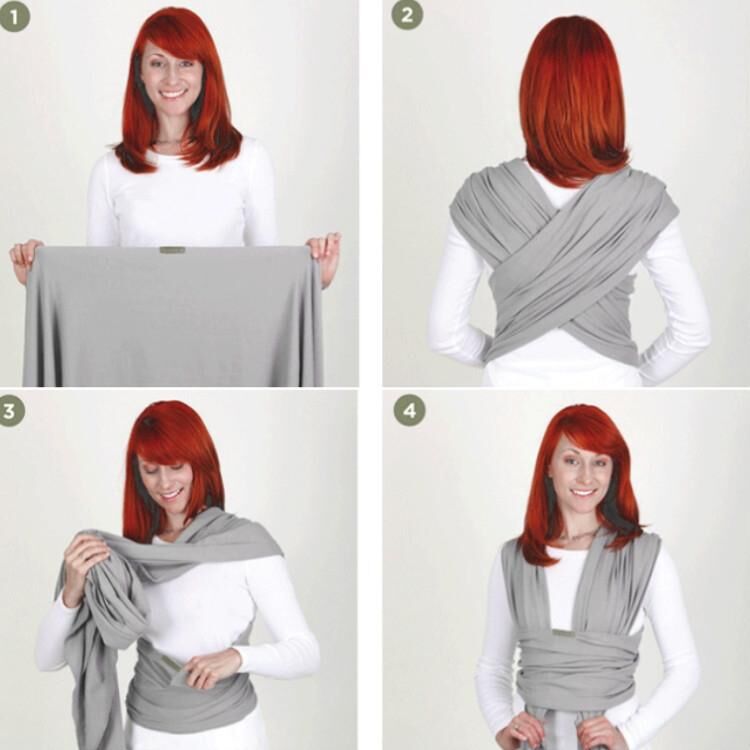 1

2

3

4