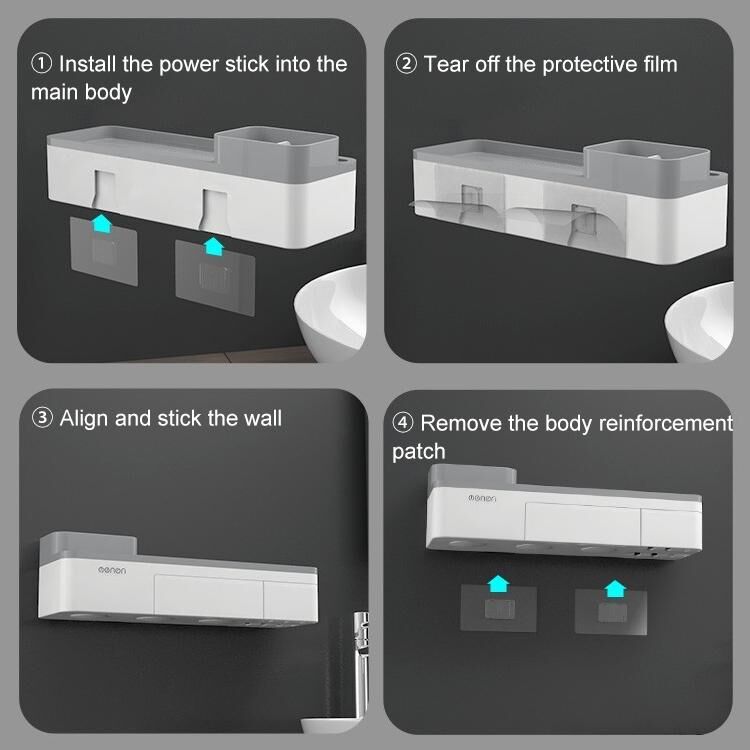 ① Install the power stick into the main body

② Tear off the protective film

③ Align and stick the wall

oenen

④ Remove the body reinforcement patch

oenen