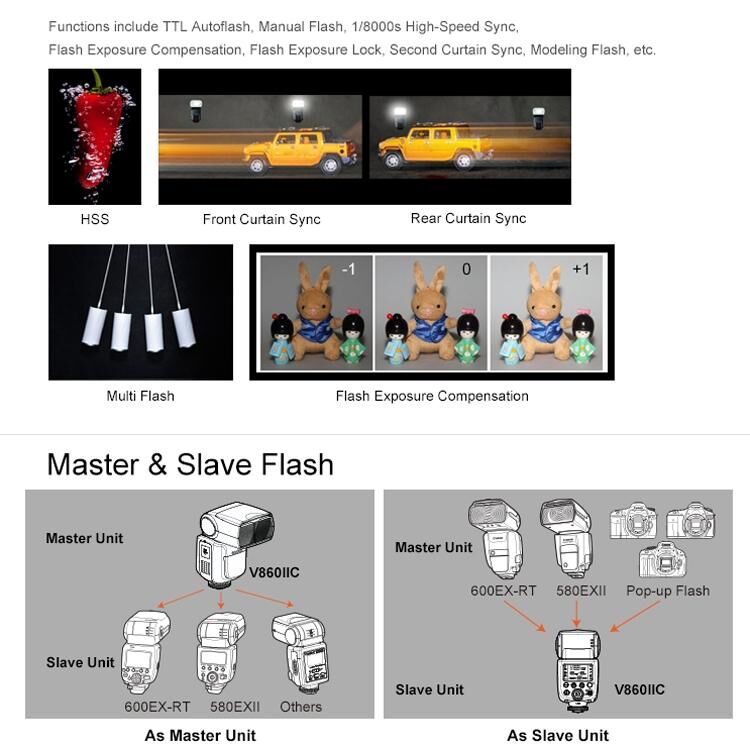 Functions include TTL Autoflash, Manual Flash, 1/8000s High-Speed Sync, Flash Exposure Compensation, Flash Exposure Lock, Second Curtain Sync, Modeling Flash, etc.

HSS

Front Curtain Sync

Rear Curtain Sync

Multi Flash

-1

0

+1

Flash Exposure Compensation

Master & Slave Flash

Master Unit

V860IIC

Slave Unit

600EX-RT

580EXII

Others

As Master Unit

Master Unit

600EX-RT

580EXII

Pop-up Flash

Slave Unit

V860IIC

As Slave Unit