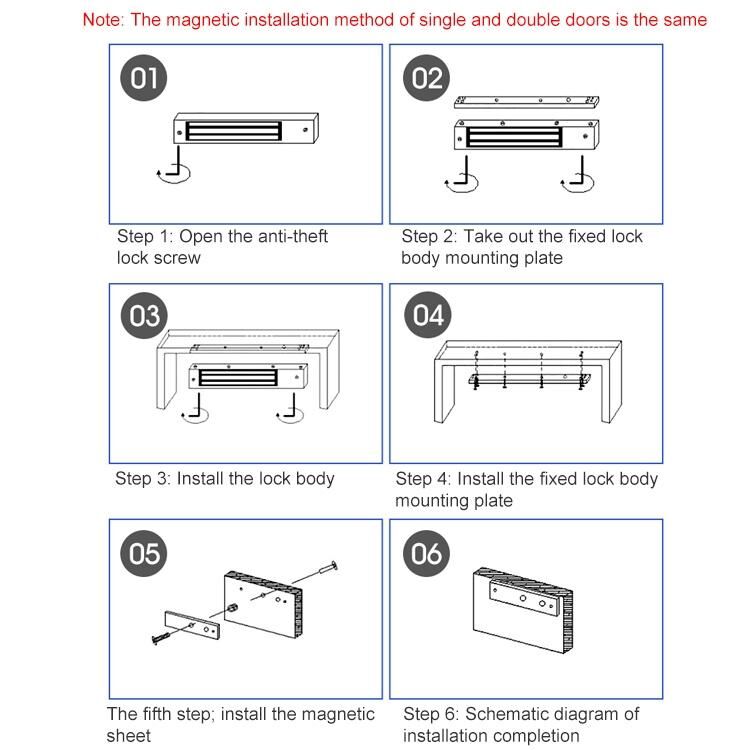 Note: The magnetic installation method of single and double doors is the same

01

Step 1: Open the anti-theft lock screw

02

Step 2: Take out the fixed lock body mounting plate

03

Step 3: Install the lock body

04

Step 4: Install the fixed lock body mounting plate

05

The fifth step; install the magnetic sheet

06

Step 6: Schematic diagram of installation completion