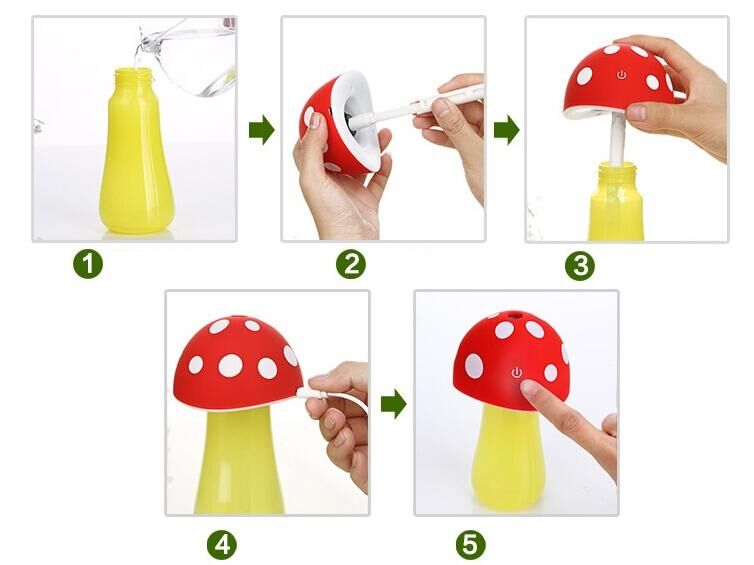 1

2

3

4

5