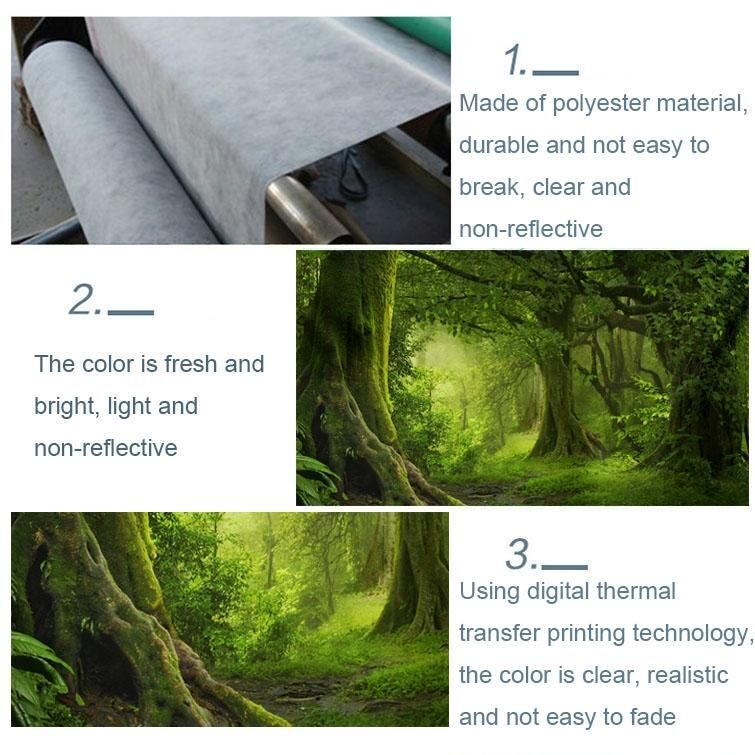 1.

Made of polyester material, durable and not easy to break, clear and non-reflective

2.

The color is fresh and bright, light and non-reflective

3.

Using digital thermal transfer printing technology, the color is clear, realistic and not easy to fade