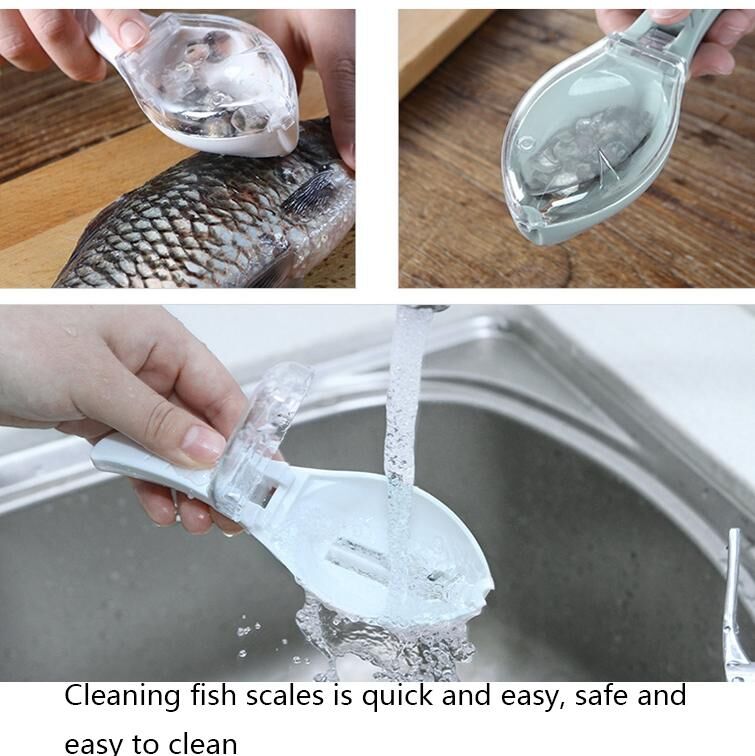 Cleaning fish scales is quick and easy, safe and easy to clean