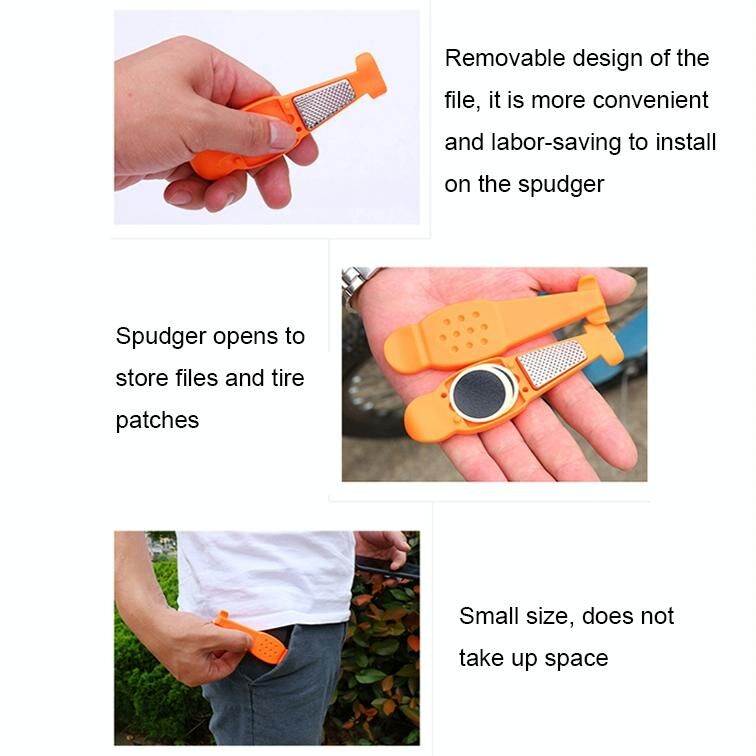 Removable design of the file, it is more convenient and labor-saving to install on the spudger

Spudger opens to store files and tire patches

Small size, does not take up space