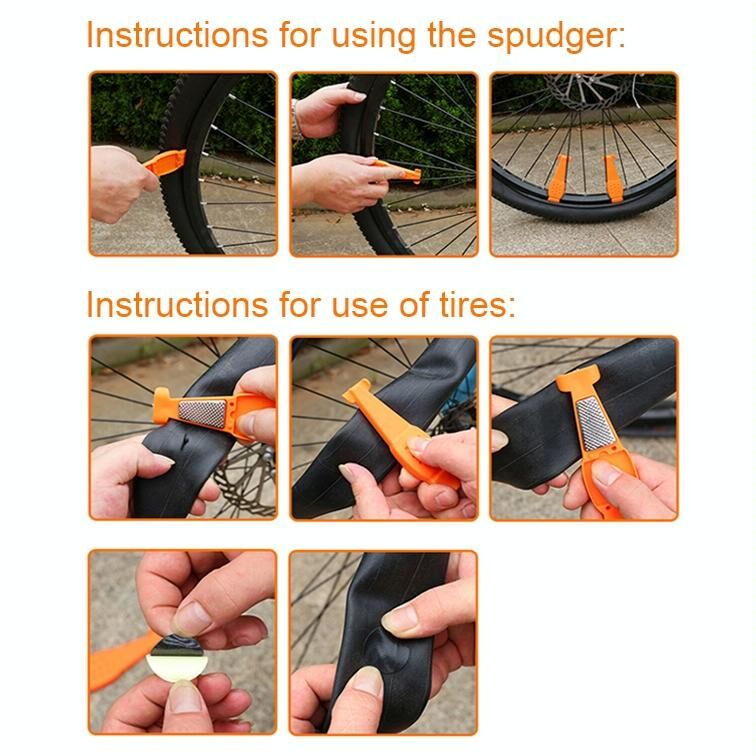 Instructions for using the spudger:

Instructions for use of tires: