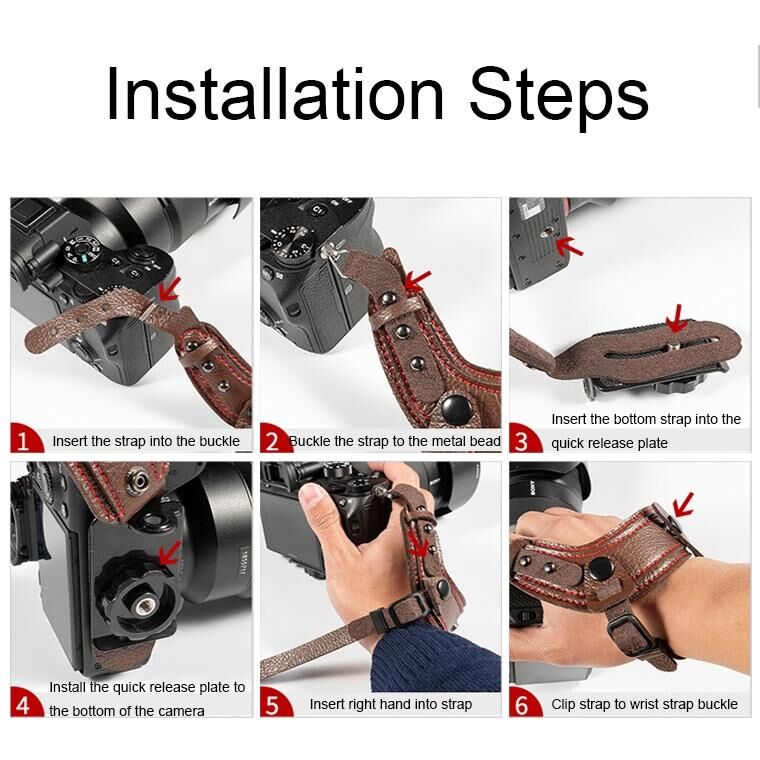 Installation Steps

1 Insert the strap into the buckle

2 Buckle the strap to the metal bead

3 Insert the bottom strap into the quick release plate

4 Install the quick release plate to the bottom of the camera

5 Insert right hand into strap

6 Clip strap to wrist strap buckle