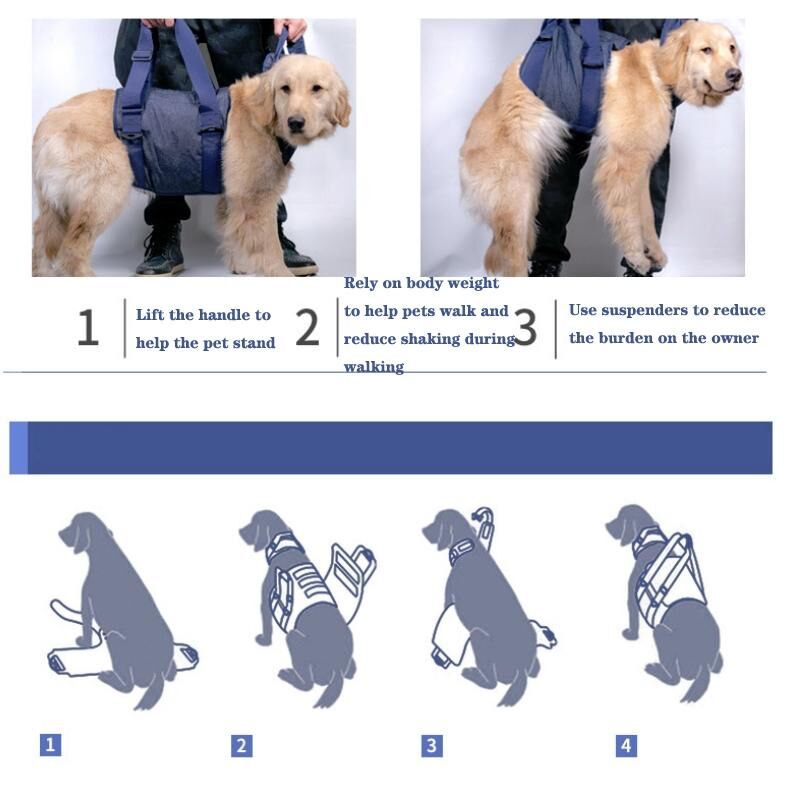 1 Lift the handle to help the pet stand

2 Rely on body weight to help pets walk and reduce shaking during walking

3 Use suspenders to reduce the burden on the owner

1

2

3

4