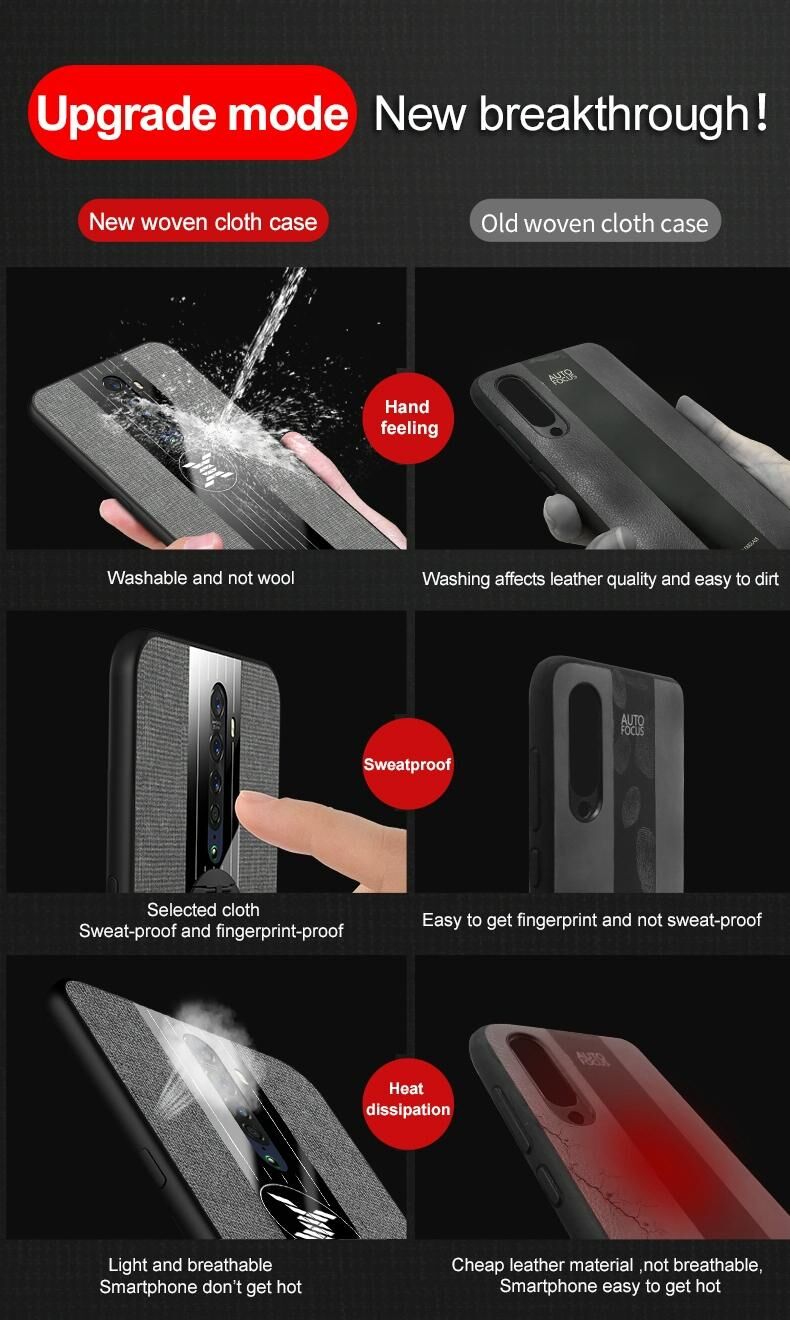 Upgrade mode New breakthrough!

New woven cloth case

Old woven cloth case

Hand feeling

AUTO FOCUS

Washable and not wool

Washing affects leather quality and easy to dirt

Sweatproof

AUTO FOCUS

Selected cloth
Sweat-proof and fingerprint-proof

Easy to get fingerprint and not sweat-proof

Heat dissipation

AUTO FOCUS

Light and breathable
Smartphone don't get hot

Cheap leather material ,not breathable,
Smartphone easy to get hot