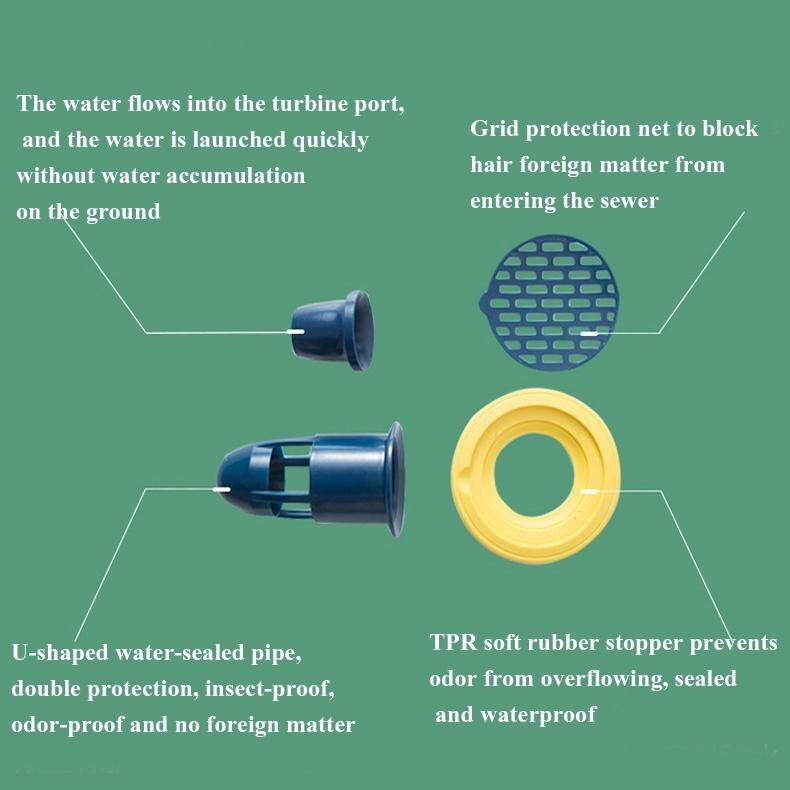 The water flows into the turbine port, and the water is launched quickly without water accumulation on the ground

Grid protection net to block hair foreign matter from entering the sewer

U-shaped water-sealed pipe, double protection, insect-proof, odor-proof and no foreign matter

TPR soft rubber stopper prevents odor from overflowing, sealed and waterproof