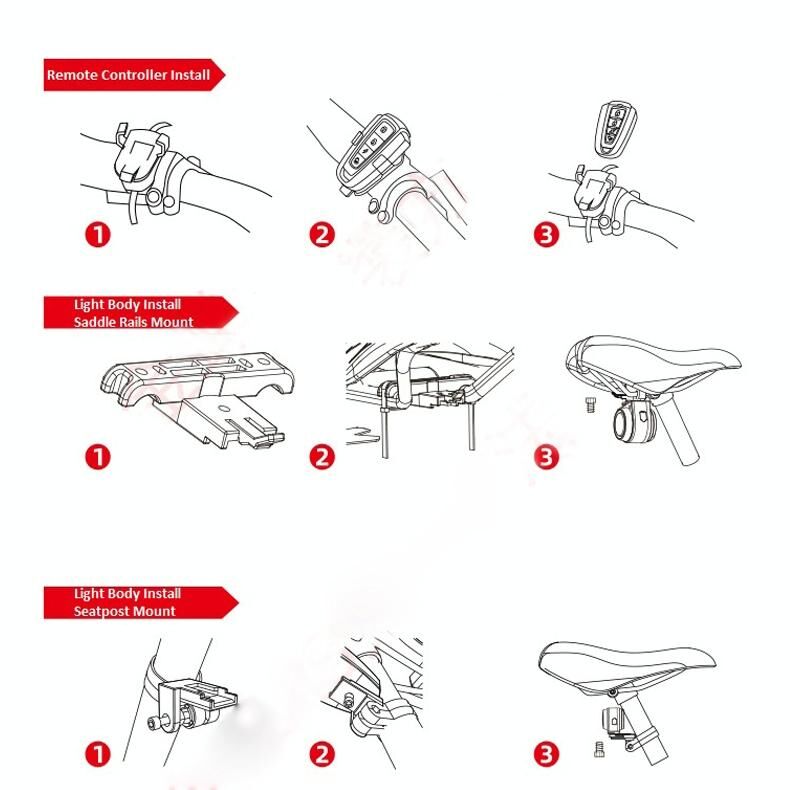 Remote Controller Install

1 2 3

Light Body Install
Saddle Rails Mount

1 2 3

Light Body Install
Seatpost Mount

1 2 3