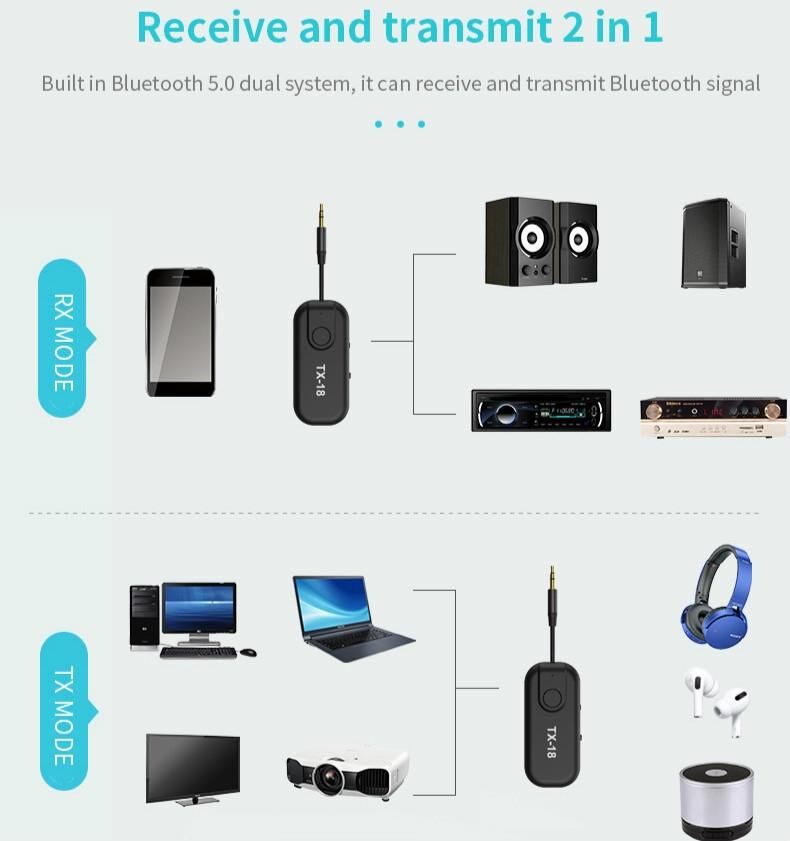 Receive and transmit 2 in 1

Built in Bluetooth 5.0 dual system, it can receive and transmit Bluetooth signal

RX MODE

TX-18

TX MODE

TX-18