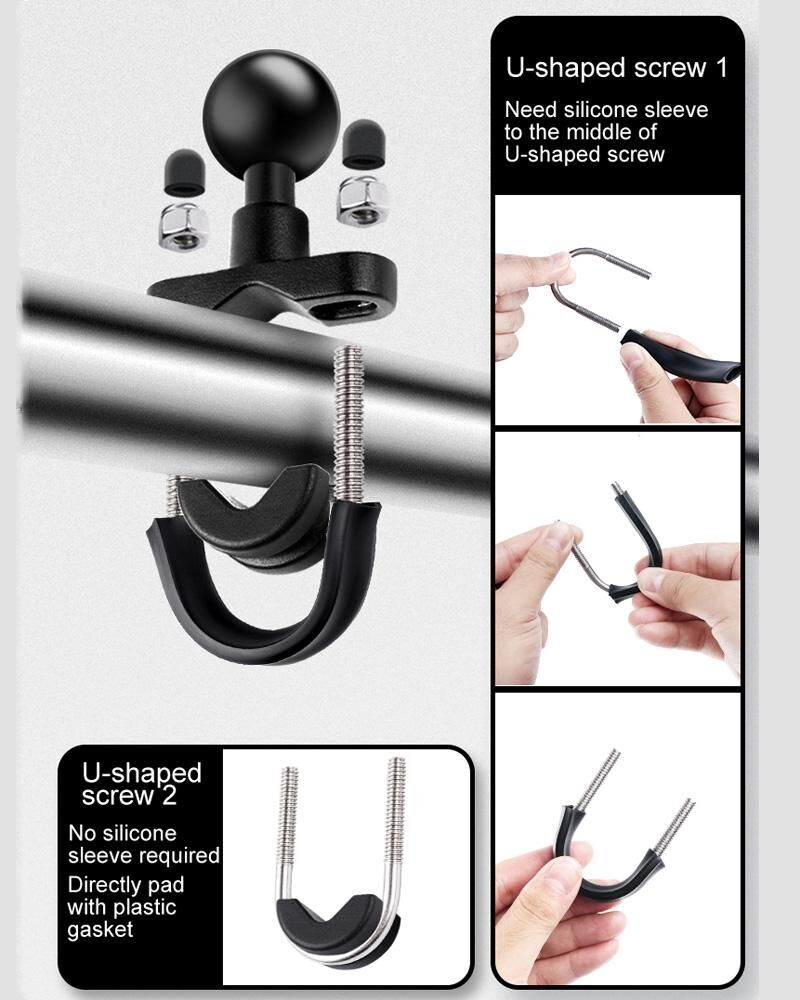 U-shaped screw 1

Need silicone sleeve to the middle of U-shaped screw

U-shaped screw 2

No silicone sleeve required

Directly pad with plastic gasket