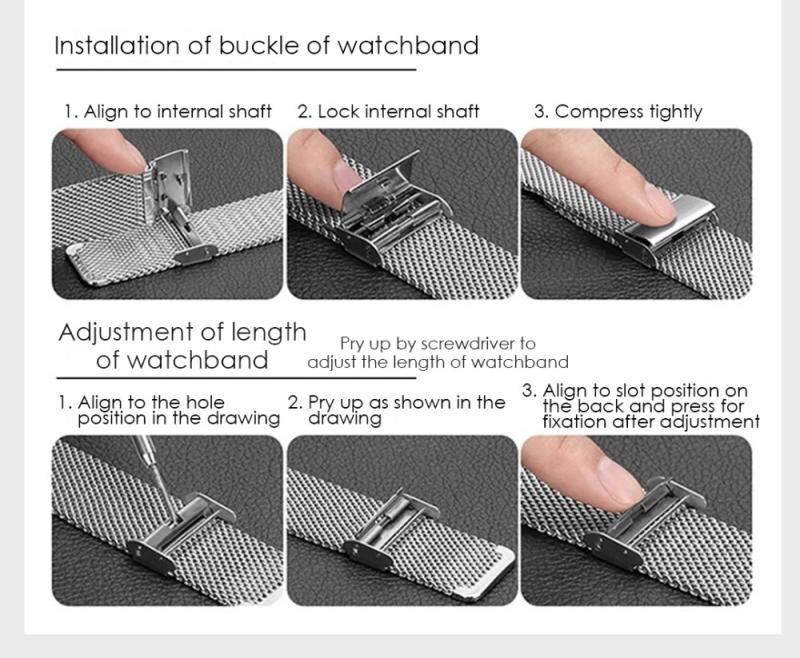 Installation of buckle of watchband

1. Align to internal shaft

2. Lock internal shaft

3. Compress tightly

Adjustment of length of watchband

Pry up by screwdriver to adjust the length of watchband

1. Align to the hole position in the drawing

2. Pry up as shown in the drawing

3. Align to slot position on the back and press for fixation after adjustment