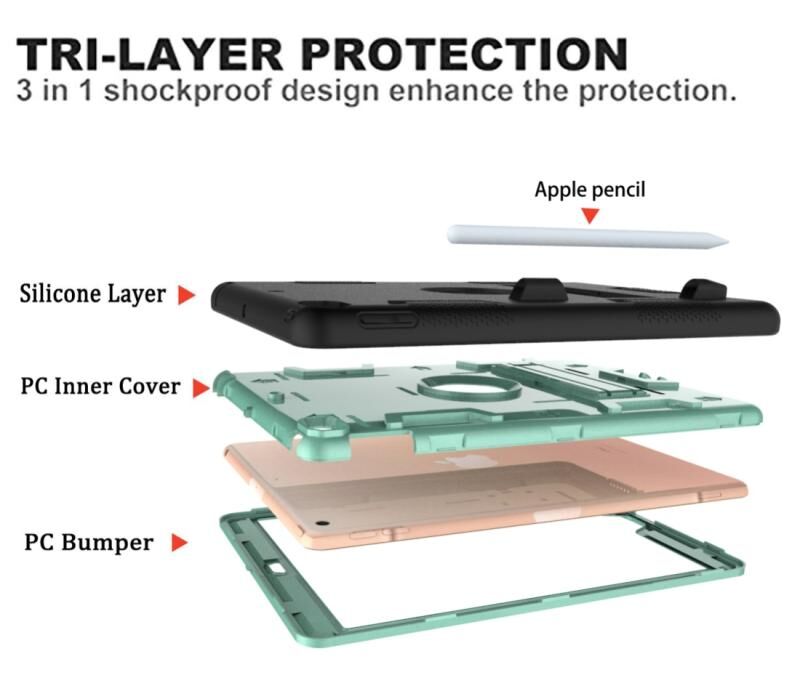 TRI-LAYER PROTECTION
3 in 1 shockproof design enhance the protection.

Apple pencil

Silicone Layer

PC Inner Cover

PC Bumper