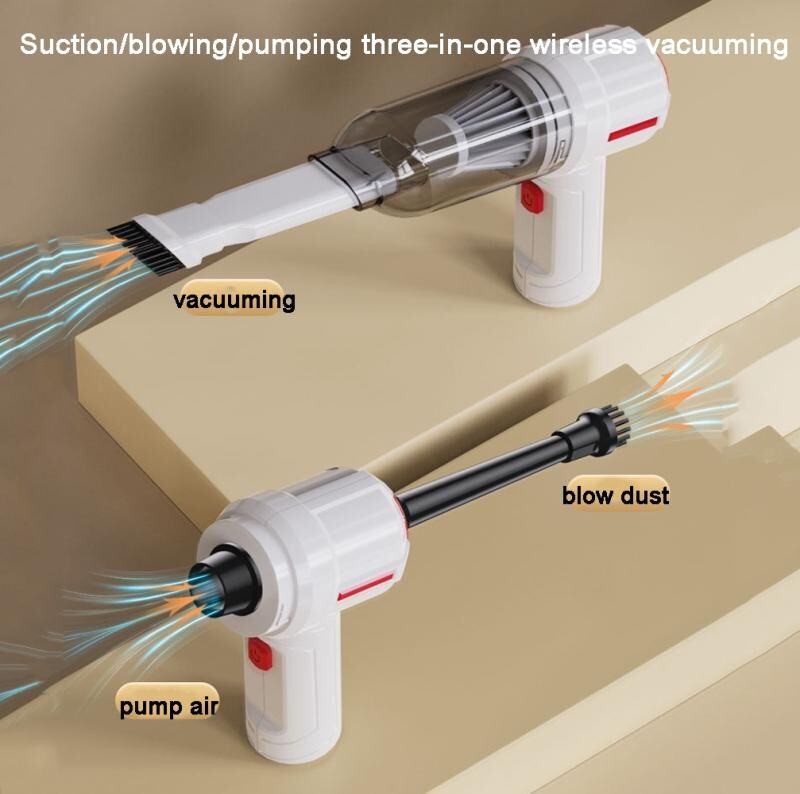 Suction/blowing/pumping three-in-one wireless vacuuming

vacuuming

blow dust

pump air