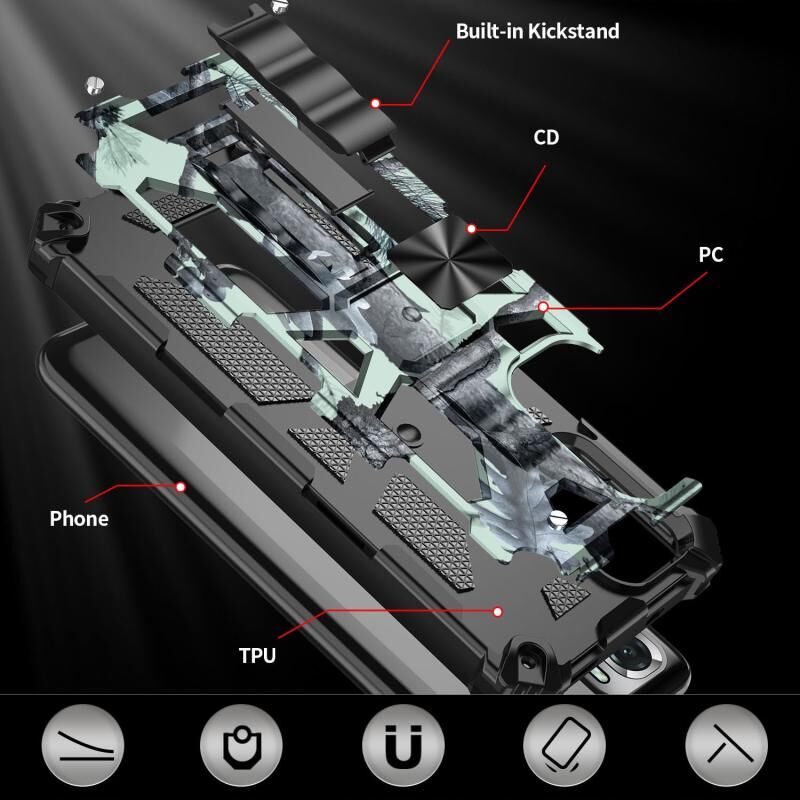 Built-in Kickstand

CD

PC

Phone

TPU