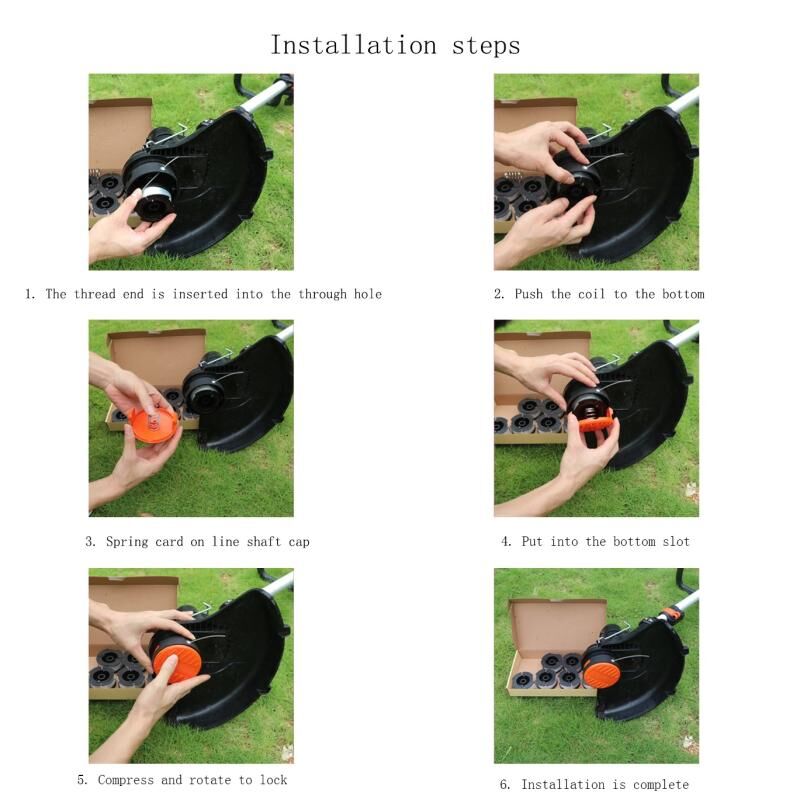 Installation steps

1. The thread end is inserted into the through hole

2. Push the coil to the bottom

3. Spring card on line shaft cap

4. Put into the bottom slot

5. Compress and rotate to lock

6. Installation is complete