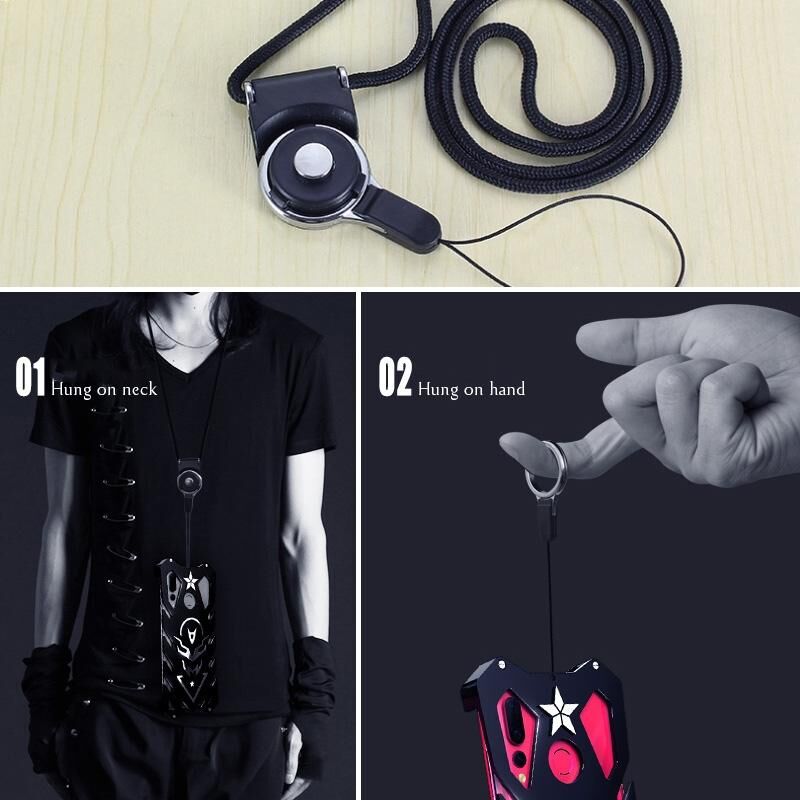 01 Hung on neck

02 Hung on hand