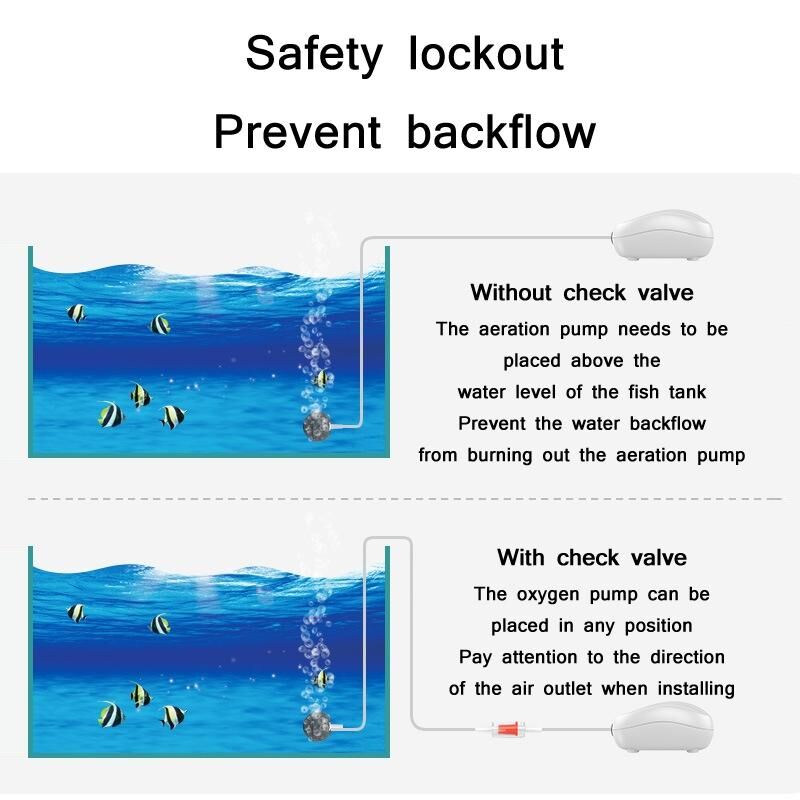 Safety lockout
Prevent backflow

Without check valve
The aeration pump needs to be placed above the water level of the fish tank
Prevent the water backflow from burning out the aeration pump

With check valve
The oxygen pump can be placed in any position
Pay attention to the direction of the air outlet when installing