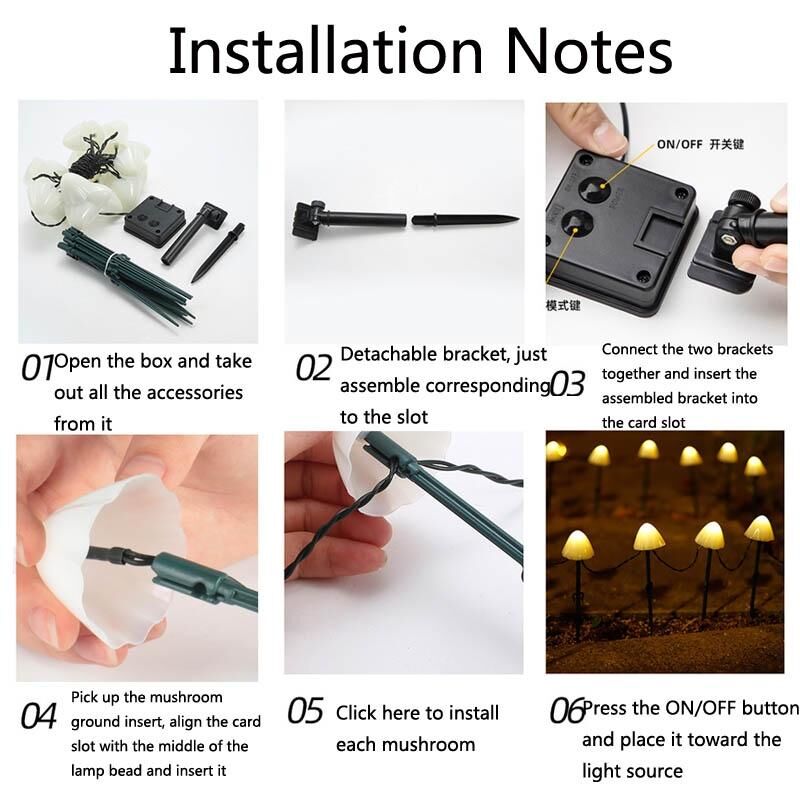 Installation Notes

ON/OFF 开关键

模式键

01 Open the box and take out all the accessories from it

02 Detachable bracket, just assemble corresponding to the slot

03 Connect the two brackets together and insert the assembled bracket into the card slot

04 Pick up the mushroom ground insert, align the card slot with the middle of the lamp bead and insert it

05 Click here to install each mushroom

06 Press the ON/OFF button and place it toward the light source