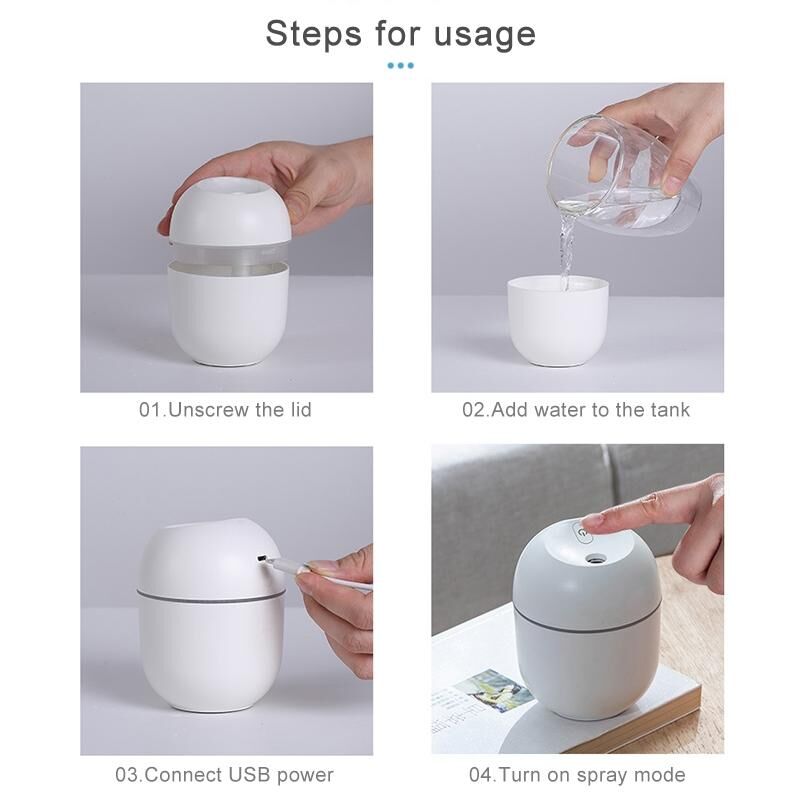 Steps for usage

01.Unscrew the lid

02.Add water to the tank

03.Connect USB power

04.Turn on spray mode