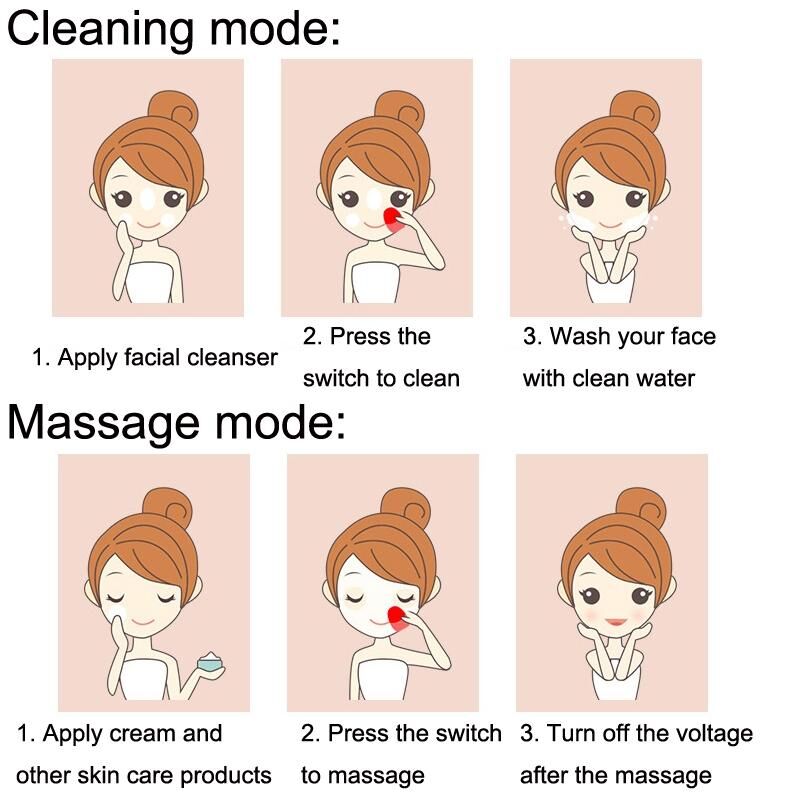 Cleaning mode:

1. Apply facial cleanser

2. Press the switch to clean

3. Wash your face with clean water

Massage mode:

1. Apply cream and other skin care products

2. Press the switch to massage

3. Turn off the voltage after the massage