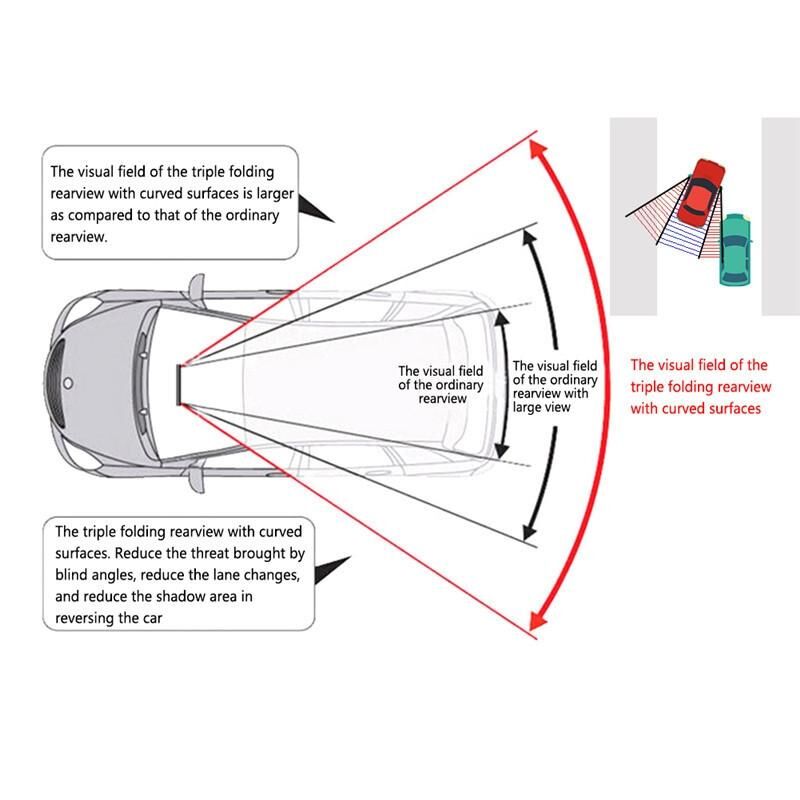 The visual field of the triple folding rearview with curved surfaces is larger as compared to that of the ordinary rearview.

The visual field of the ordinary rearview

The visual field of the ordinary rearview with large view

The visual field of the triple folding rearview with curved surfaces

The triple folding rearview with curved surfaces. Reduce the threat brought by blind angles, reduce the lane changes, and reduce the shadow area in reversing the car