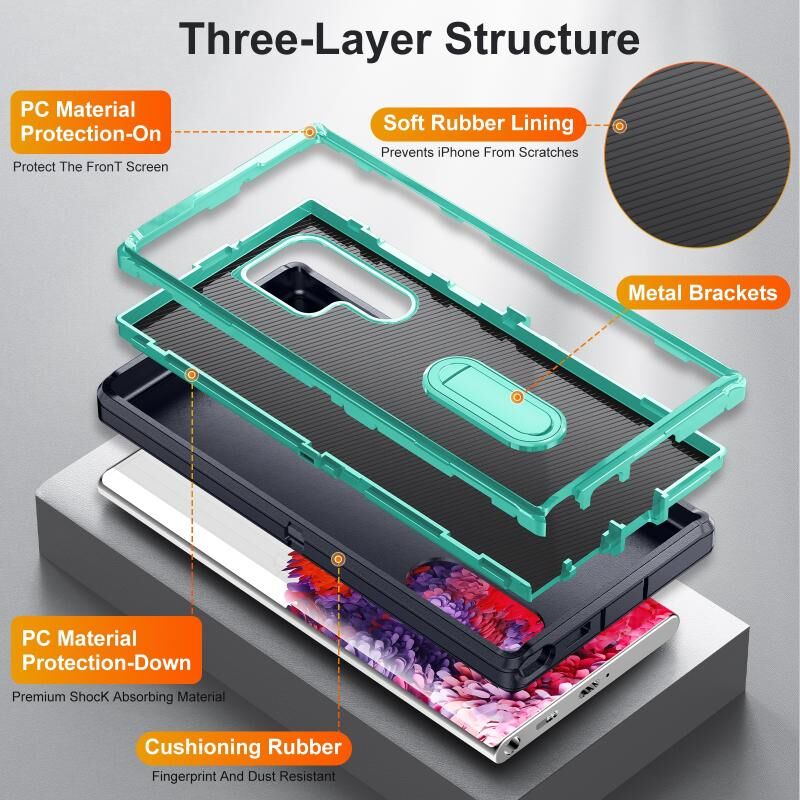 Three-Layer Structure

PC Material Protection-On

Protect The FronT Screen

Soft Rubber Lining

Prevents iPhone From Scratches

Metal Brackets

PC Material Protection-Down

Premium ShocK Absorbing Material

Cushioning Rubber

Fingerprint And Dust Resistant