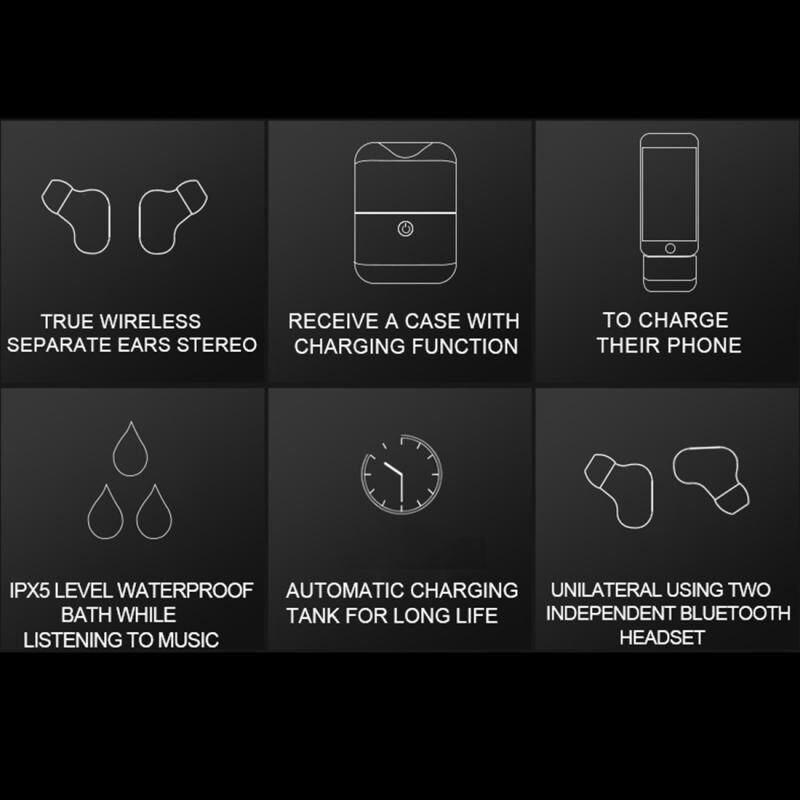 TRUE WIRELESS SEPARATE EARS STEREO

RECEIVE A CASE WITH CHARGING FUNCTION

TO CHARGE THEIR PHONE

IPX5 LEVEL WATERPROOF BATH WHILE LISTENING TO MUSIC

AUTOMATIC CHARGING TANK FOR LONG LIFE

UNILATERAL USING TWO INDEPENDENT BLUETOOTH HEADSET