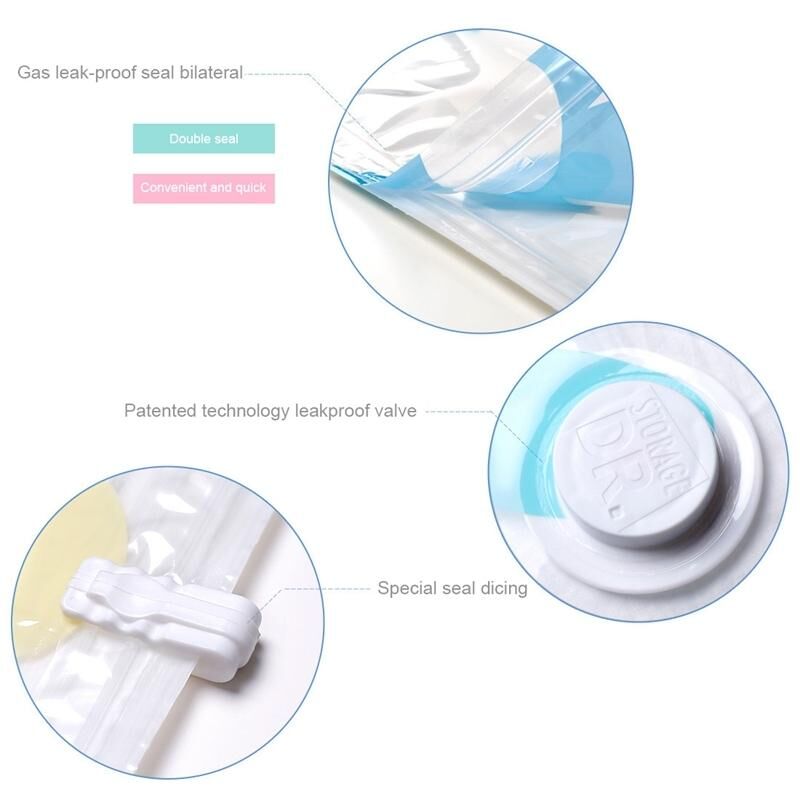 Gas leak-proof seal bilateral

Double seal

Convenient and quick

Patented technology leakproof valve

STORAGE
DR.

Special seal dicing