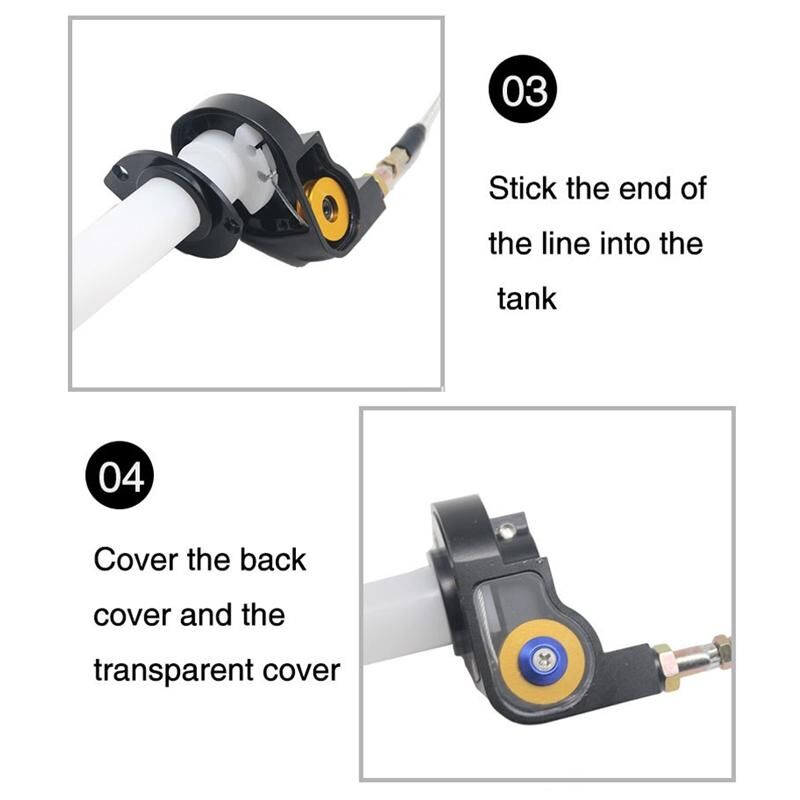 03

Stick the end of the line into the tank

04

Cover the back cover and the transparent cover