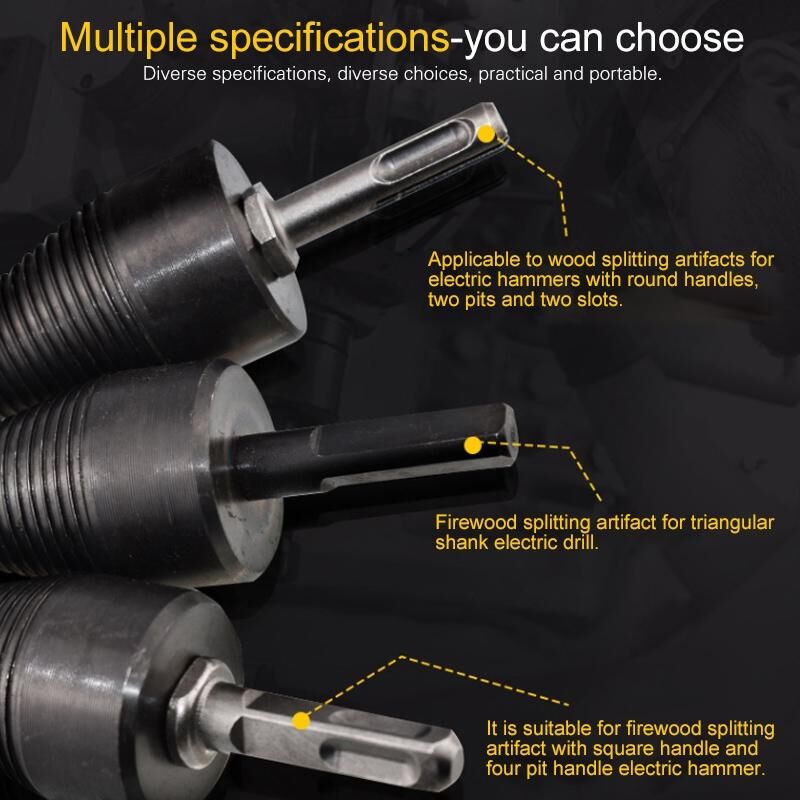 Multiple specifications-you can choose

Diverse specifications, diverse choices, practical and portable.

Applicable to wood splitting artifacts for electric hammers with round handles, two pits and two slots.

Firewood splitting artifact for triangular shank electric drill.

It is suitable for firewood splitting artifact with square handle and four pit handle electric hammer.