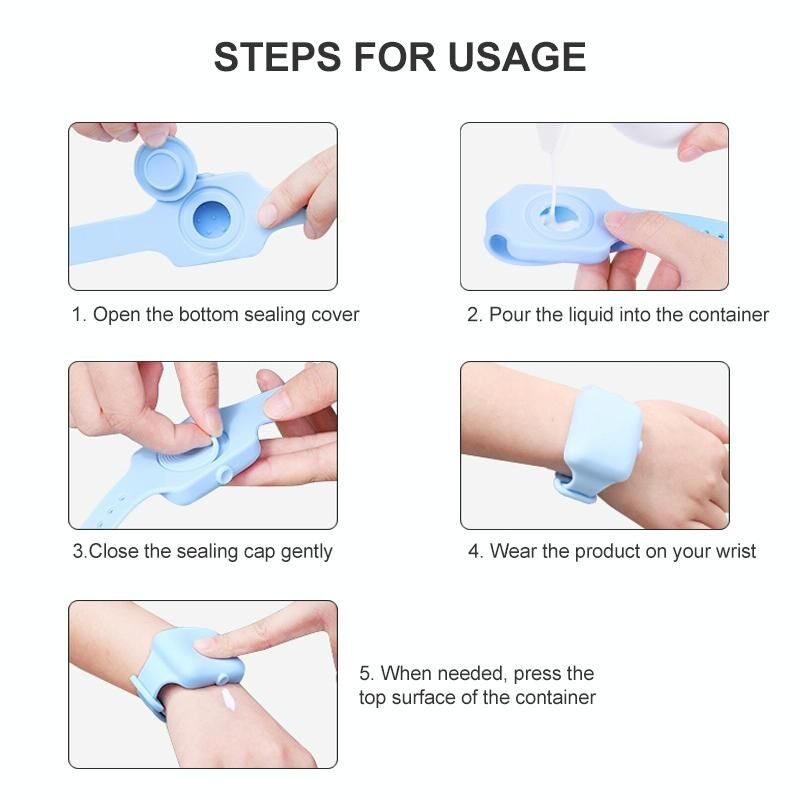 STEPS FOR USAGE

1. Open the bottom sealing cover

2. Pour the liquid into the container

3.Close the sealing cap gently

4. Wear the product on your wrist

5. When needed, press the top surface of the container