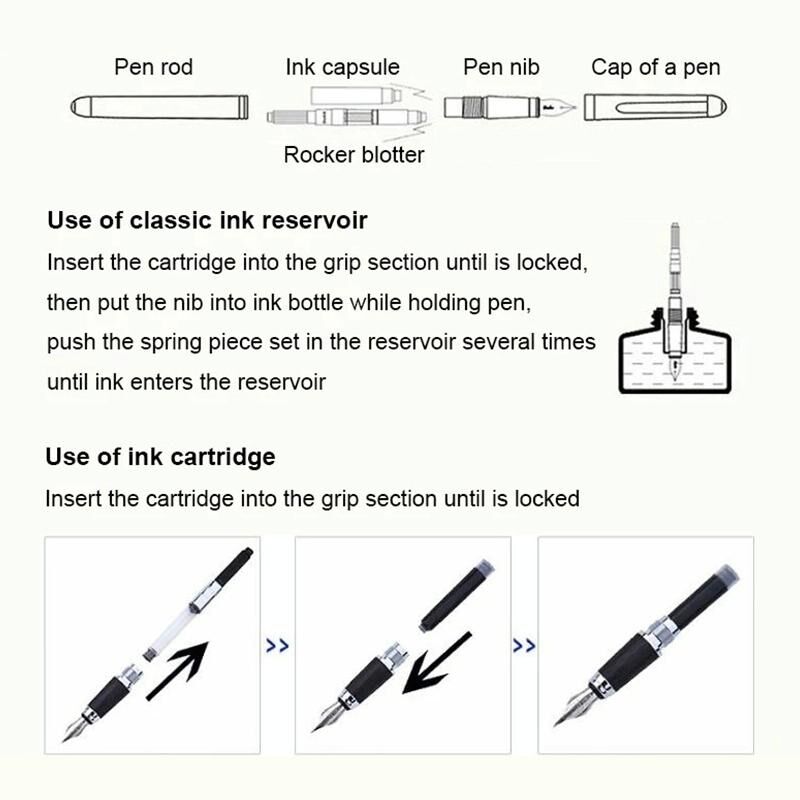 Pen rod

Ink capsule

Pen nib

Cap of a pen

Rocker blotter

Use of classic ink reservoir

Insert the cartridge into the grip section until is locked, then put the nib into ink bottle while holding pen, push the spring piece set in the reservoir several times until ink enters the reservoir

Use of ink cartridge

Insert the cartridge into the grip section until is locked

>>

>>