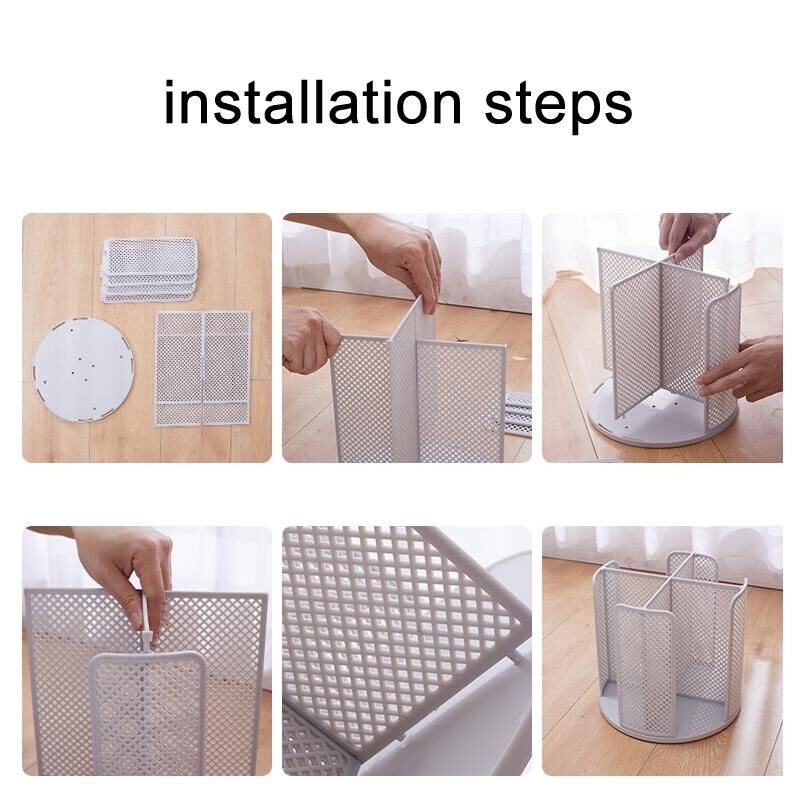 installation steps