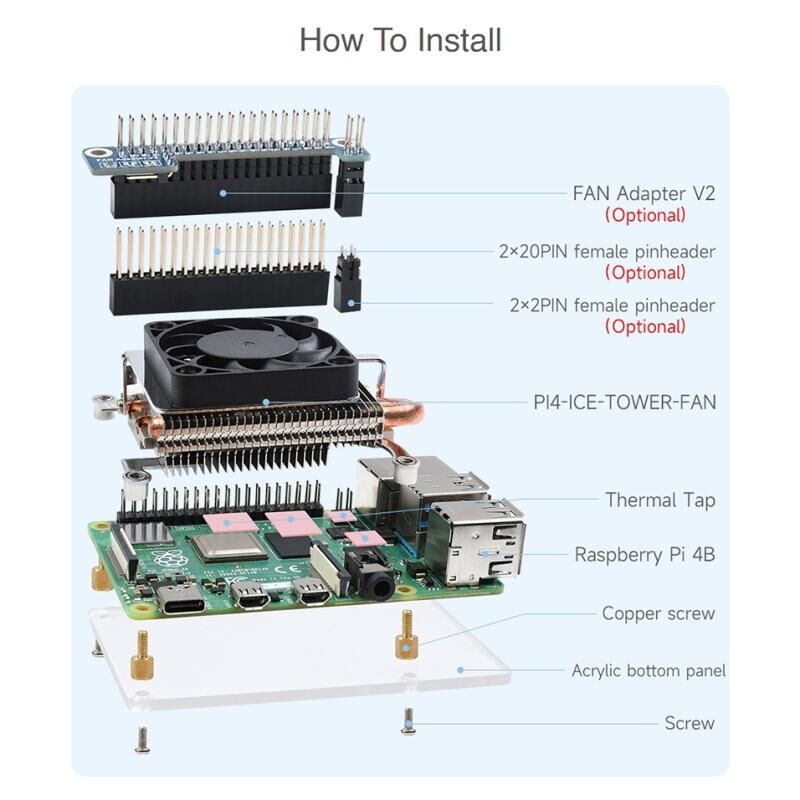 How To Install

FAN Adapter V2
(Optional)

2×20PIN female pinheader
(Optional)

2×2PIN female pinheader
(Optional)

PI4-ICE-TOWER-FAN

Thermal Tap

Raspberry Pi 4B

Copper screw

Acrylic bottom panel

Screw