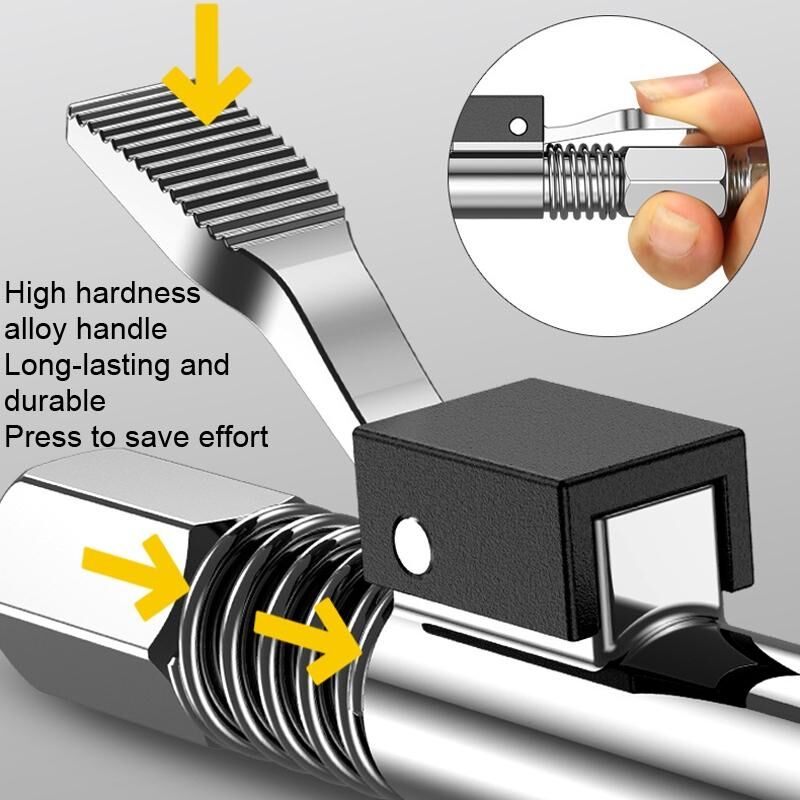 High hardness alloy handle
Long-lasting and durable
Press to save effort