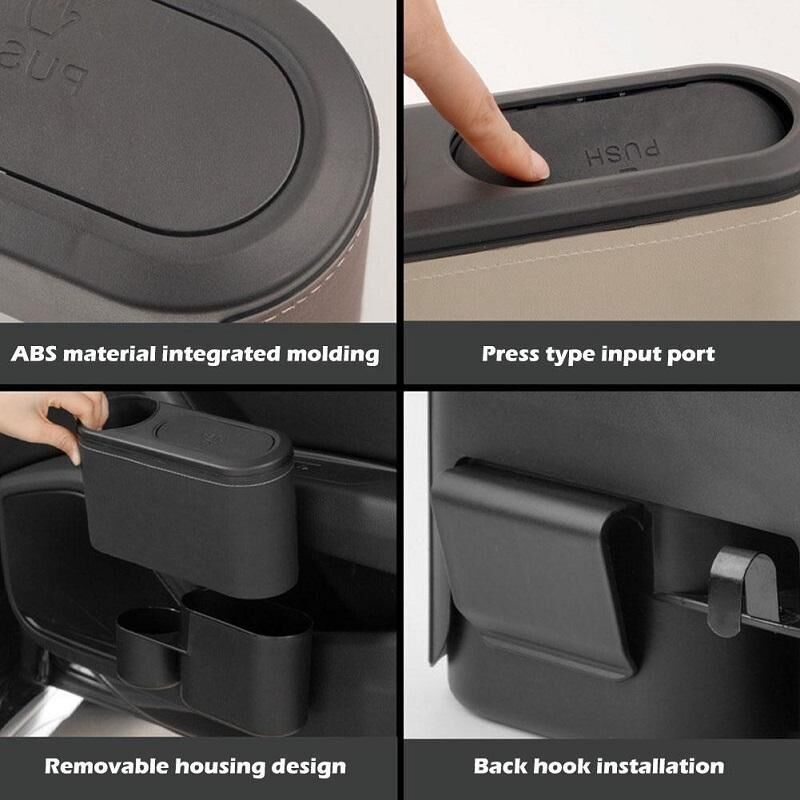 PUSH

PUSH

ABS material integrated molding

Press type input port

Removable housing design

Back hook installation