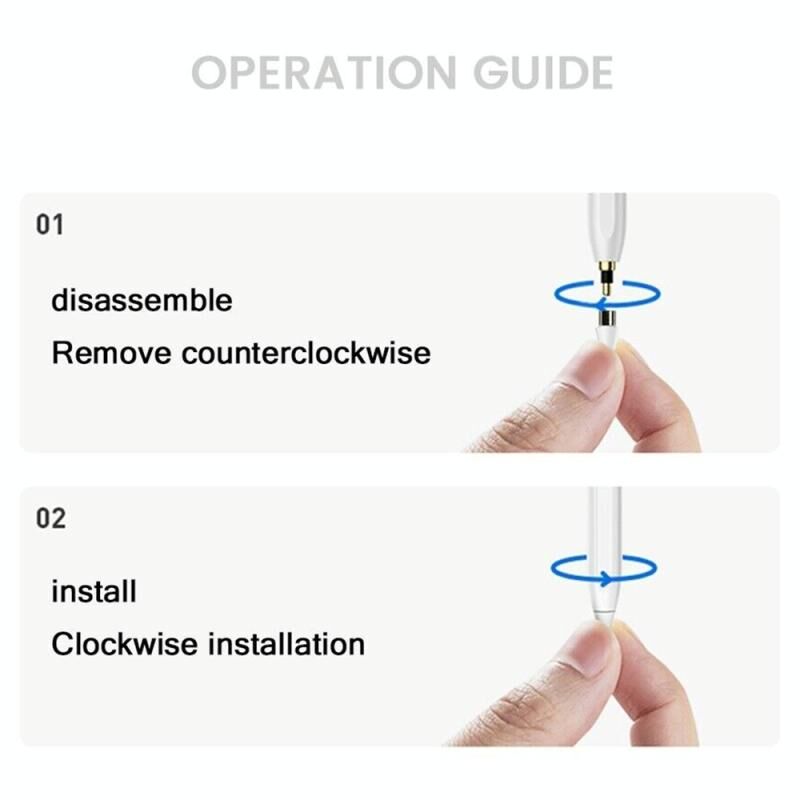 OPERATION GUIDE

01

disassemble

Remove counterclockwise

02

install

Clockwise installation