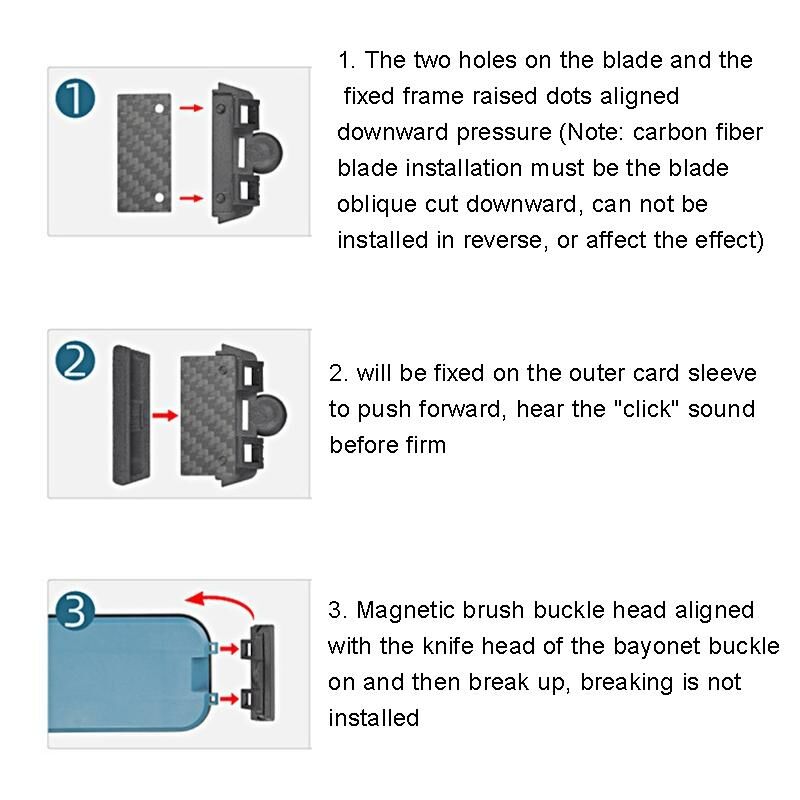 1

1. The two holes on the blade and the fixed frame raised dots aligned downward pressure (Note: carbon fiber blade installation must be the blade oblique cut downward, can not be installed in reverse, or affect the effect)

2

2. will be fixed on the outer card sleeve to push forward, hear the "click" sound before firm

3

3. Magnetic brush buckle head aligned with the knife head of the bayonet buckle on and then break up, breaking is not installed