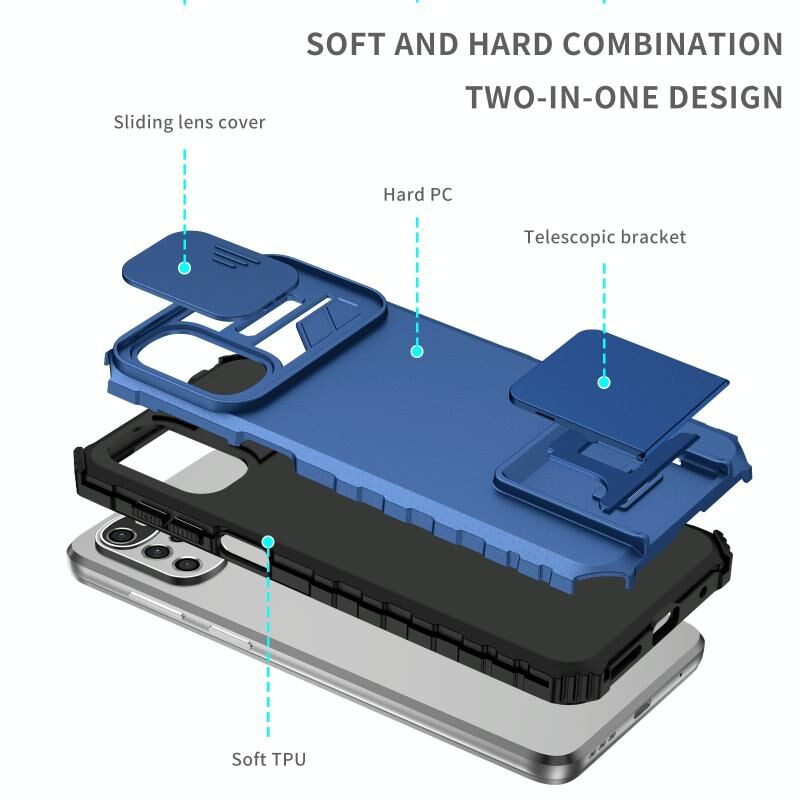 SOFT AND HARD COMBINATION
TWO-IN-ONE DESIGN

Sliding lens cover

Hard PC

Telescopic bracket

Soft TPU