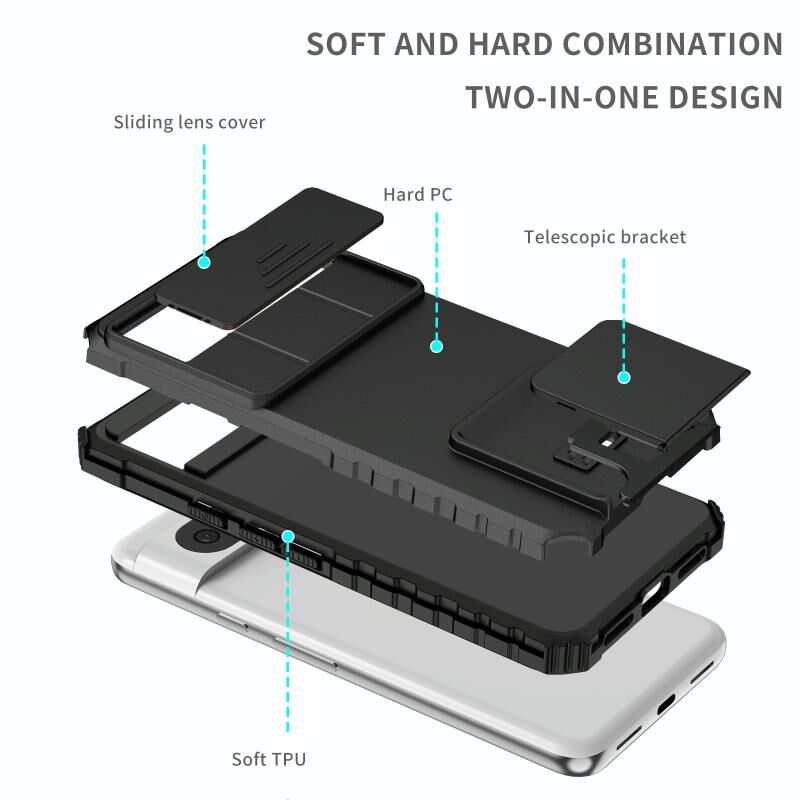 SOFT AND HARD COMBINATION
TWO-IN-ONE DESIGN

Sliding lens cover

Hard PC

Telescopic bracket

Soft TPU