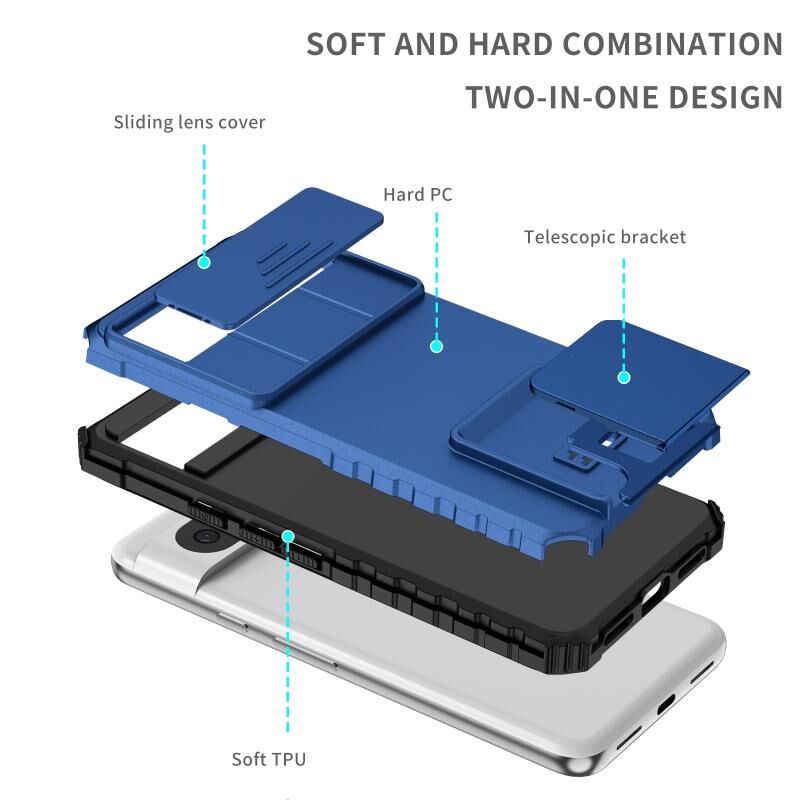 SOFT AND HARD COMBINATION
TWO-IN-ONE DESIGN

Sliding lens cover

Hard PC

Telescopic bracket

Soft TPU