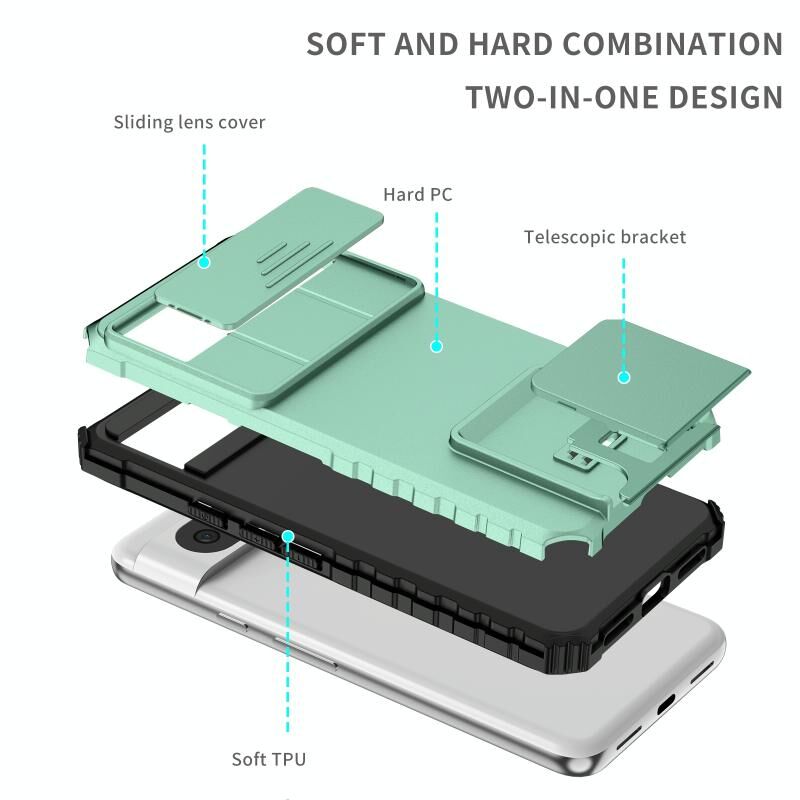 SOFT AND HARD COMBINATION
TWO-IN-ONE DESIGN

Sliding lens cover

Hard PC

Telescopic bracket

Soft TPU