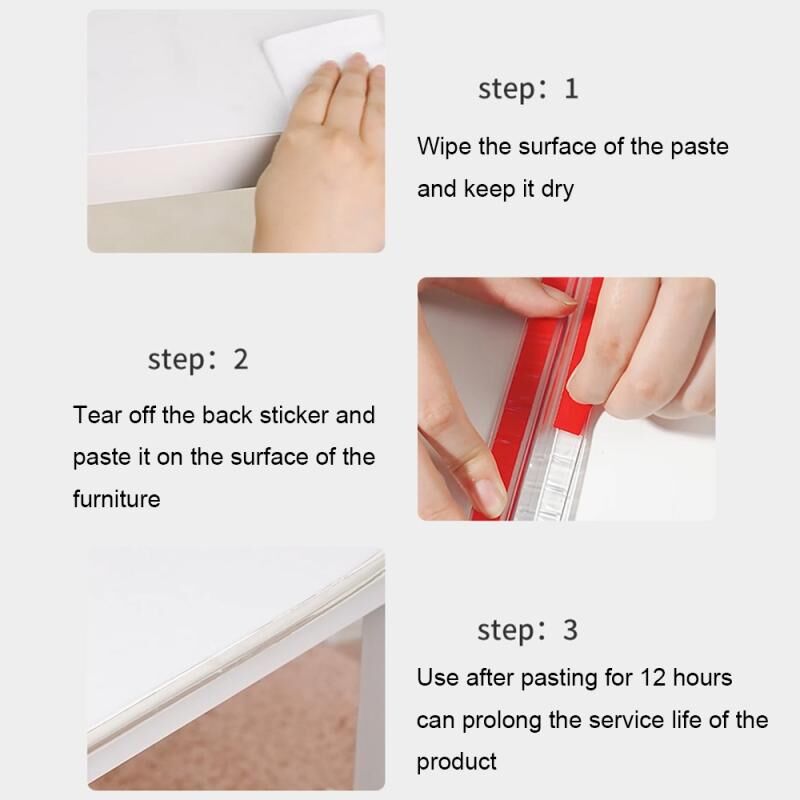 step: 1

Wipe the surface of the paste and keep it dry

step: 2

Tear off the back sticker and paste it on the surface of the furniture

step: 3

Use after pasting for 12 hours can prolong the service life of the product