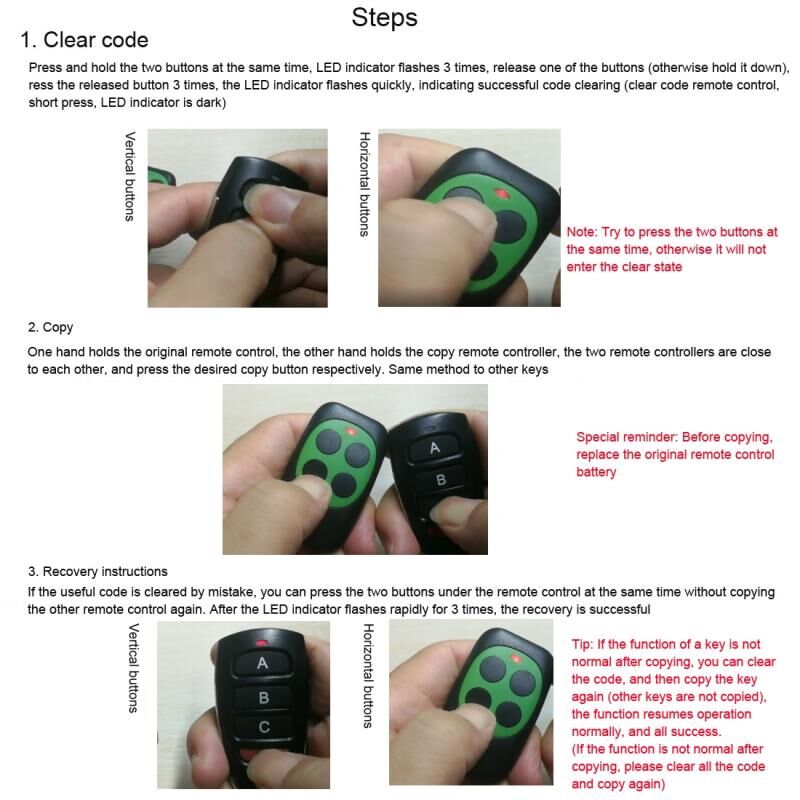 Steps

1. Clear code

Press and hold the two buttons at the same time, LED indicator flashes 3 times, release one of the buttons (otherwise hold it down), ress the released button 3 times, the LED indicator flashes quickly, indicating successful code clearing (clear code remote control, short press, LED indicator is dark)

Vertical buttons

Horizontal buttons

Note: Try to press the two buttons at the same time, otherwise it will not enter the clear state

2. Copy

One hand holds the original remote control, the other hand holds the copy remote controller, the two remote controllers are close to each other, and press the desired copy button respectively. Same method to other keys

A

B

Special reminder: Before copying, replace the original remote control battery

3. Recovery instructions

If the useful code is cleared by mistake, you can press the two buttons under the remote control at the same time without copying the other remote control again. After the LED indicator flashes rapidly for 3 times, the recovery is successful

Vertical buttons

A

B

C

Horizontal buttons

Tip: If the function of a key is not normal after copying, you can clear the code, and then copy the key again (other keys are not copied), the function resumes operation normally, and all success.
(If the function is not normal after copying, please clear all the code and copy again)