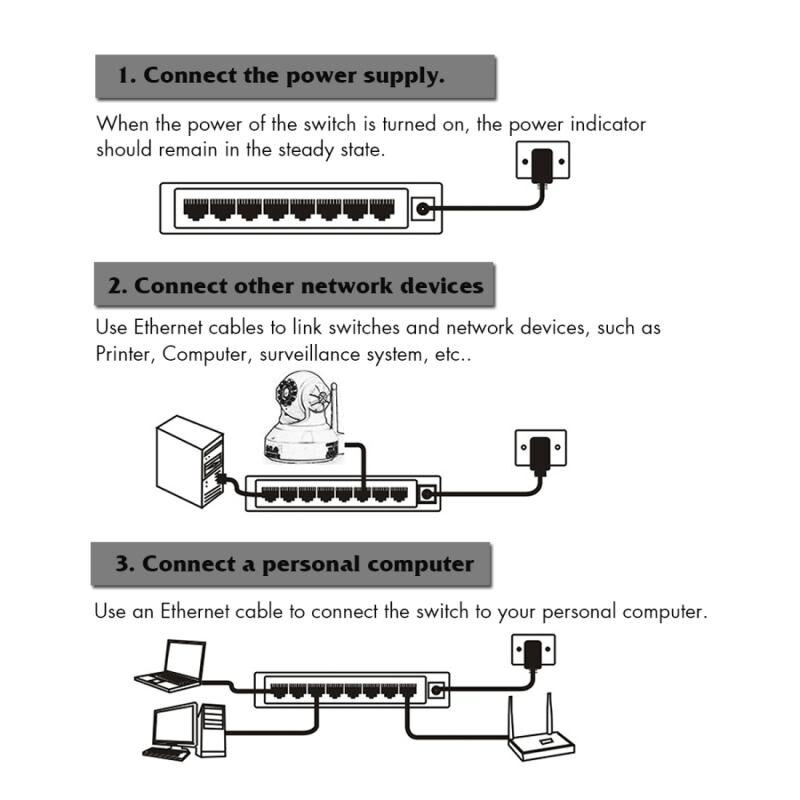 1. Connect the power supply.

When the power of the switch is turned on, the power indicator should remain in the steady state.

2. Connect other network devices

Use Ethernet cables to link switches and network devices, such as Printer, Computer, surveillance system, etc..

3. Connect a personal computer

Use an Ethernet cable to connect the switch to your personal computer.